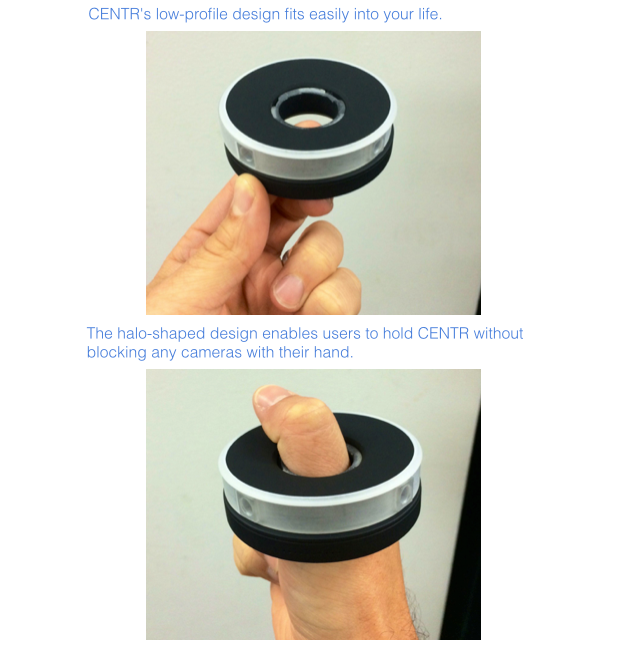 CENTR's low-profile design fits easily into your life.

The halo-shaped design enables users to hold CENTR without blocking any cameras with their hand.